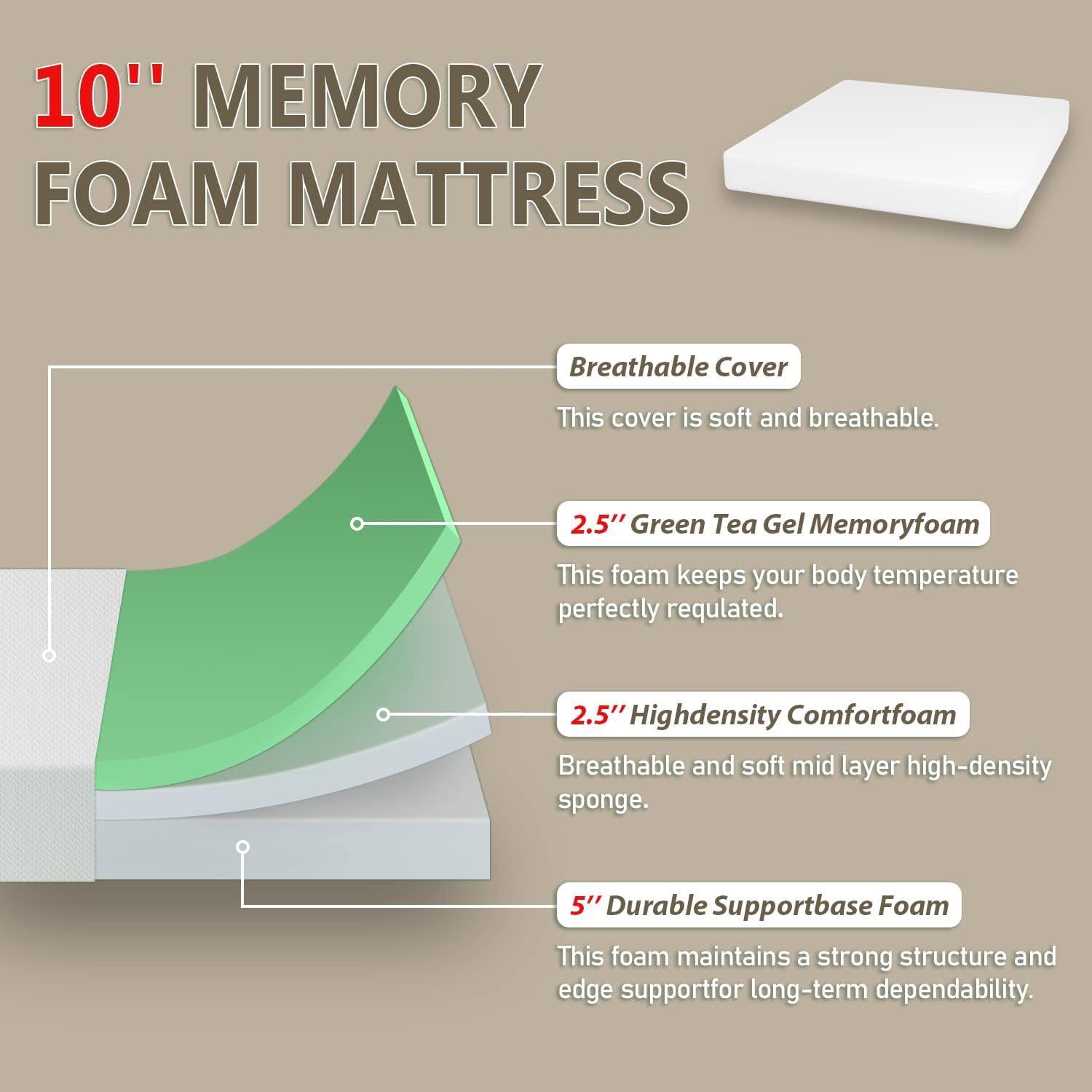 10'' MEMORY FOAM MATTRESS

Breathable Cover

This cover is soft and breathable.

2.5'' Green Tea Gel Memoryfoam

This foam keeps your body temperature perfectly requlated.

2.5'' Highdensity Comfortfoam

Breathable and soft mid layer high-density sponge.

5'' Durable Supportbase Foam

This foam maintains a strong structure and edge supportfor long-term dependability.